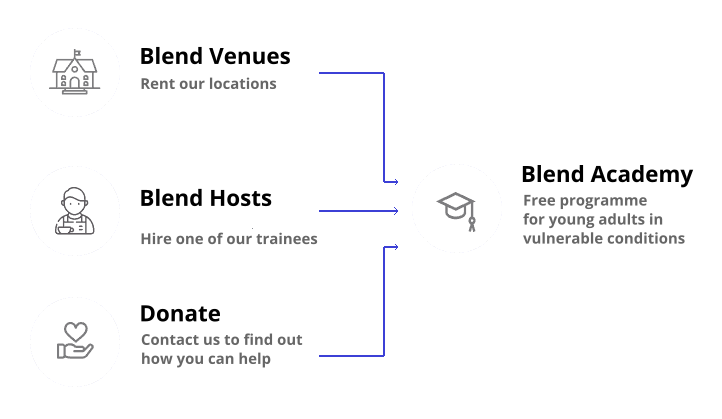 Blend Venues
Rent our locations

Blend Hosts
Hire one of our trainees

Donate
Contact us to find out how you can help

Blend Academy
Free programme for young adults in vulnerable conditions